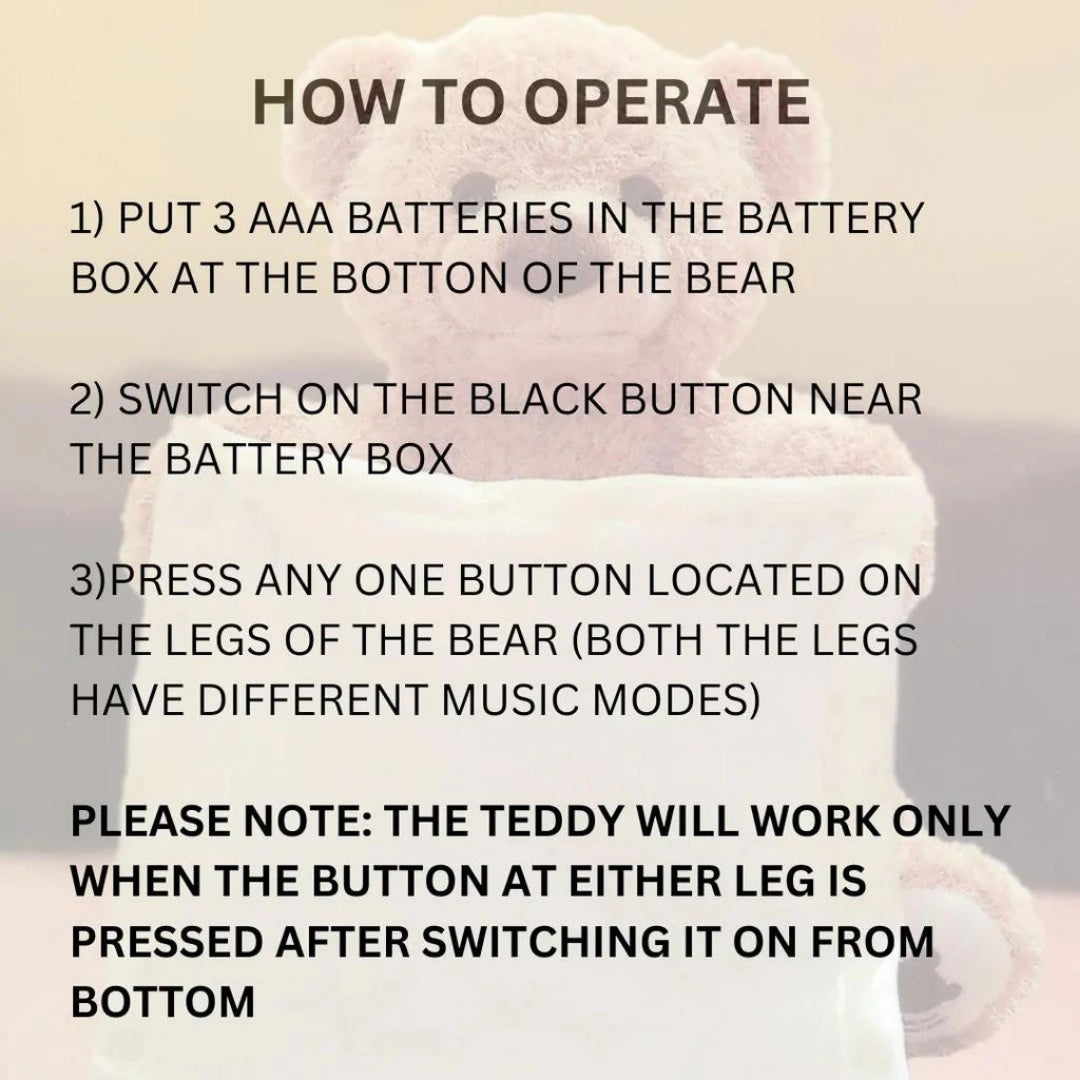 HOW TO OPERATE

1) PUT 3 AAA BATTERIES IN THE BATTERY BOX AT THE BOTTON OF THE BEAR

2) SWITCH ON THE BLACK BUTTON NEAR THE BATTERY BOX

3)PRESS ANY ONE BUTTON LOCATED ON THE LEGS OF THE BEAR (BOTH THE LEGS HAVE DIFFERENT MUSIC MODES)

PLEASE NOTE: THE TEDDY WILL WORK ONLY WHEN THE BUTTON AT EITHER LEG IS PRESSED AFTER SWITCHING IT ON FROM BOTTOM